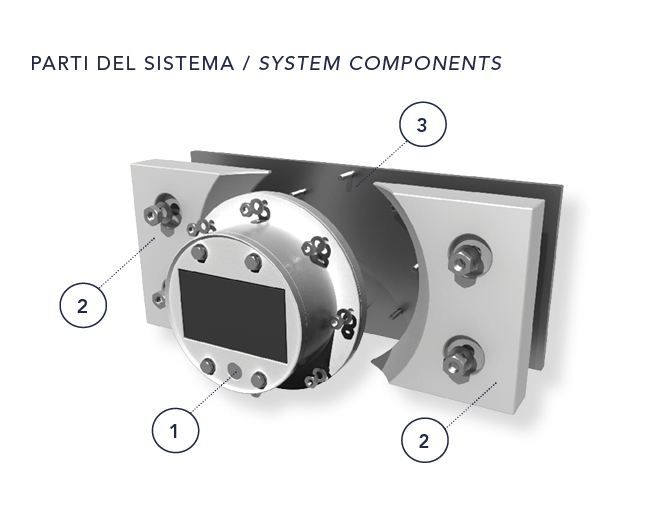 PARTI DEL SISTEMA / SYSTEM COMPONENTS

3

2

1

2